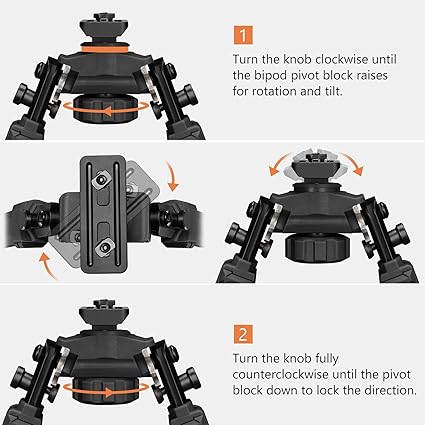 1

Turn the knob clockwise until the bipod pivot block raises for rotation and tilt.

2

Turn the knob fully counterclockwise until the pivot block down to lock the direction.